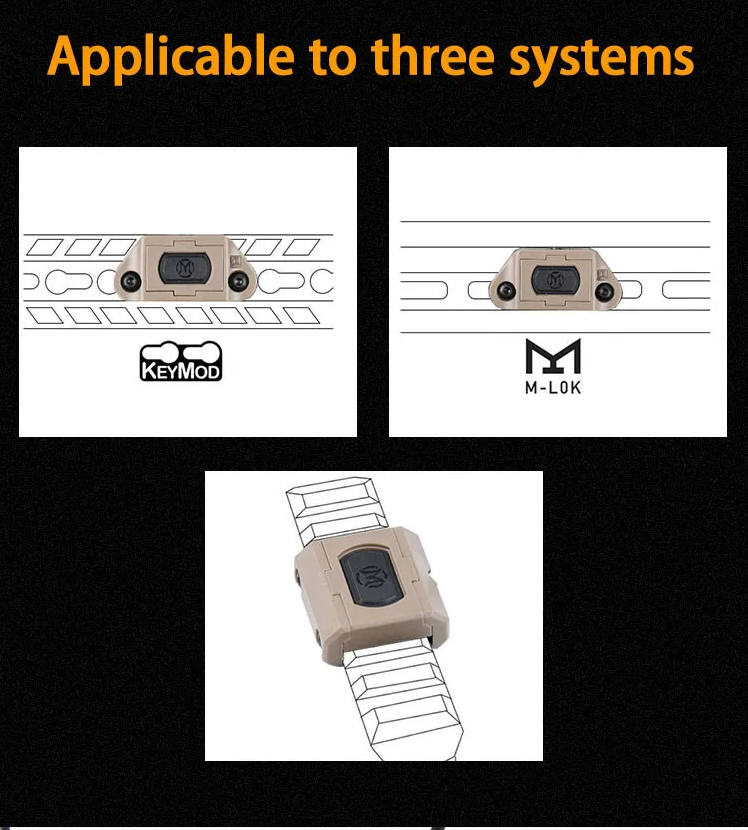 Applicable to three systems

KEYMOD

M-LOK