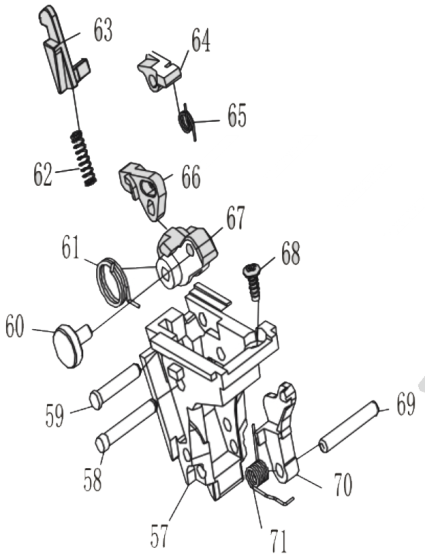 63
64
65
62
66
67
61
68
60
59
69
58
70
57
71